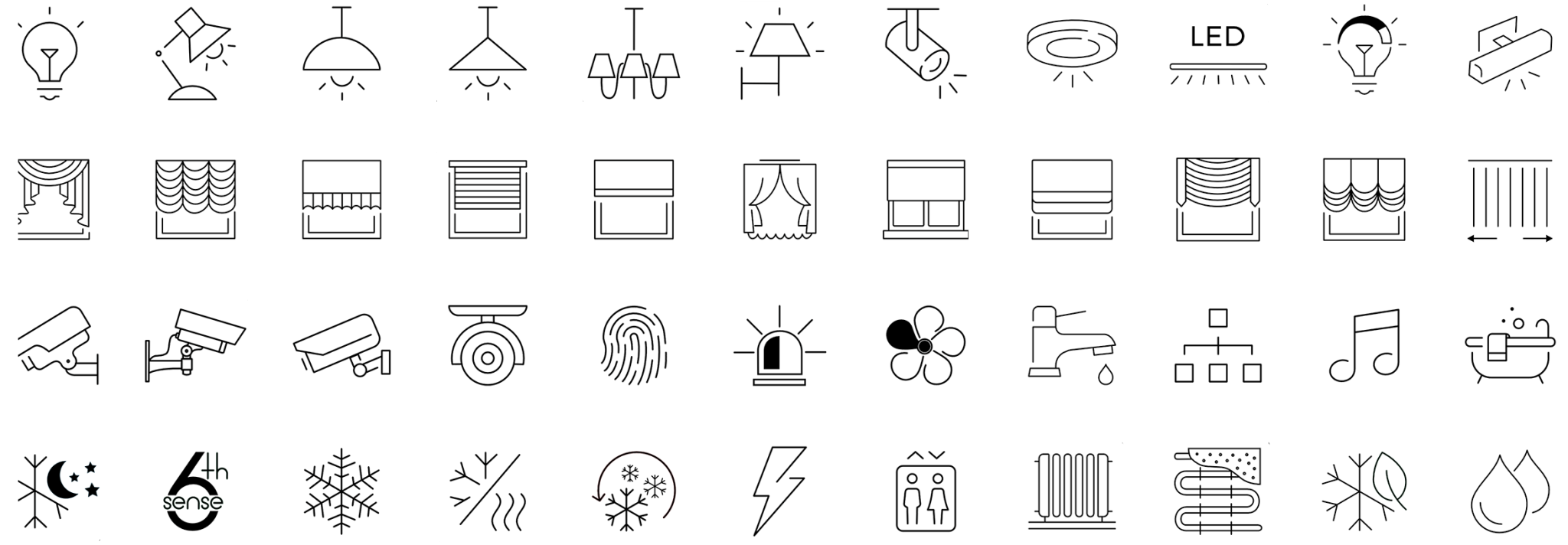 LED

6th sense